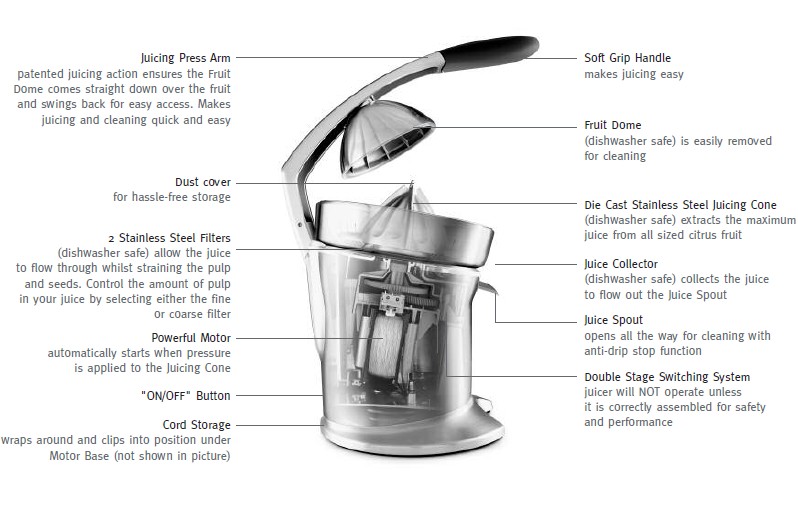 Juicing Press Arm
patented juicing action ensures the Fruit Dome comes straight down over the fruit and swings back for easy access. Makes juicing and cleaning quick and easy

Dust cover
for hassle-free storage

2 Stainless Steel Filters
(dishwasher safe) allow the juice to flow through whilst straining the pulp and seeds. Control the amount of pulp in your juice by selecting either the fine or coarse filter

Powerful Motor
automatically starts when pressure is applied to the Juicing Cone

"ON/OFF" Button

Cord Storage
wraps around and clips into position under Motor Base (not shown in picture)

Soft Grip Handle
makes juicing easy

Fruit Dome
(dishwasher safe) is easily removed for cleaning

Die Cast Stainless Steel Juicing Cone
(dishwasher safe) extracts the maximum juice from all sized citrus fruit

Juice Collector
(dishwasher safe) collects the juice to flow out the Juice Spout

Juice Spout
opens all the way for cleaning with anti-drip stop function

Double Stage Switching System
juicer will NOT operate unless it is correctly assembled for safety and performance