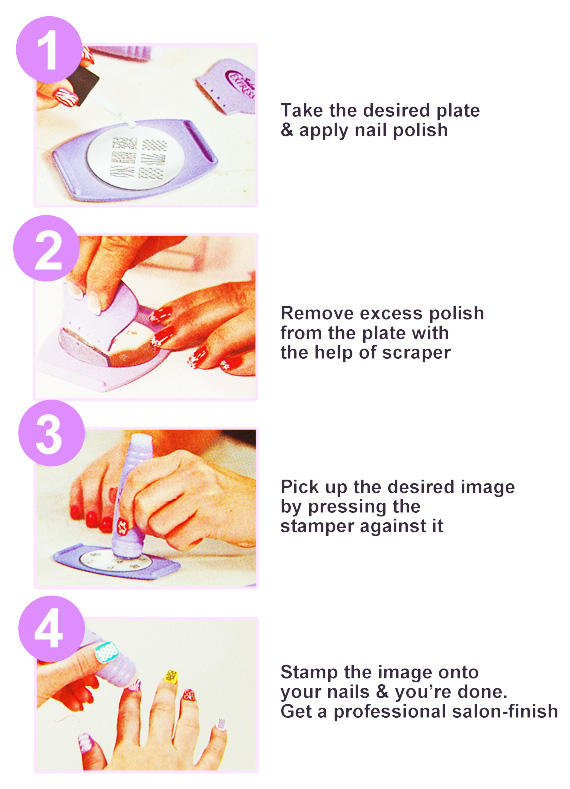 1

EXPRESS

Take the desired plate & apply nail polish

2

Remove excess polish from the plate with the help of scraper

3

Pick up the desired image by pressing the stamper against it

4

Stamp the image onto your nails & you're done. Get a professional salon-finish